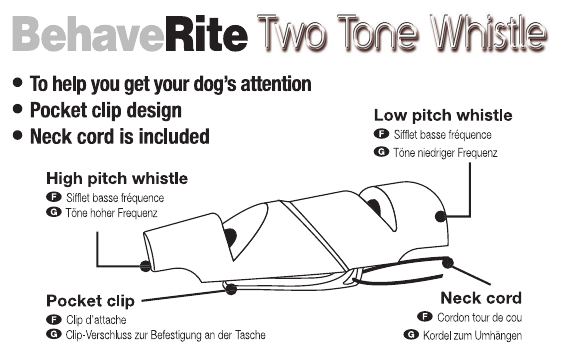 BehaveRite Two Tone Whistle

• To help you get your dog's attention
• Pocket clip design
• Neck cord is included

Low pitch whistle
F Sifflet basse fréquence
G Töne niedriger Frequenz

High pitch whistle
F Sifflet basse fréquence
G Töne hoher Frequenz

Pocket clip
F Clip d'attache
G Clip-Verschluss zur Befestigung an der Tasche

Neck cord
F Cordon tour de cou
G Kordel zum Umhängen